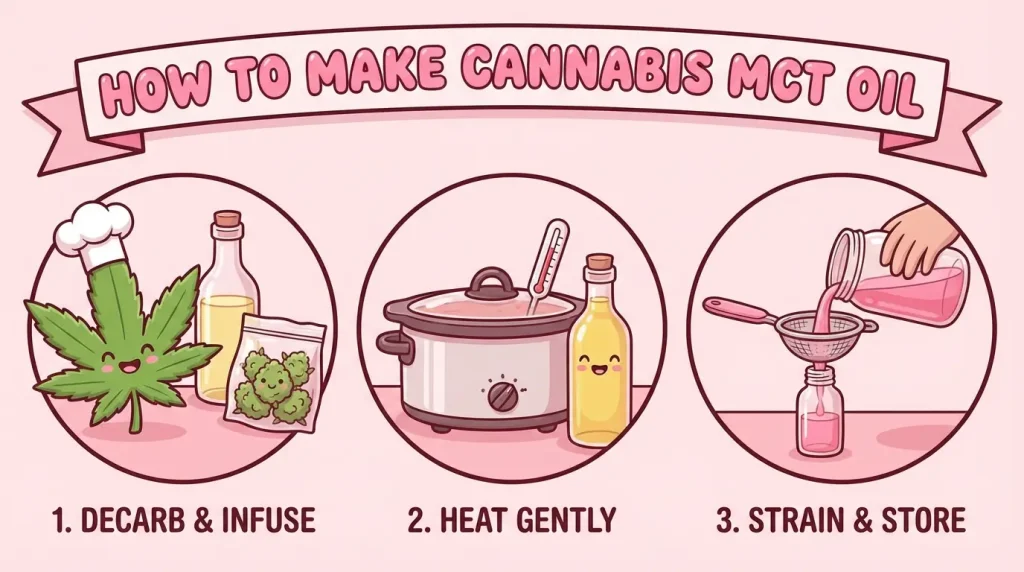 HOW TO MAKE CANNABIS MCT OIL

1. DECARB & INFUSE

2. HEAT GENTLY

3. STRAIN & STORE